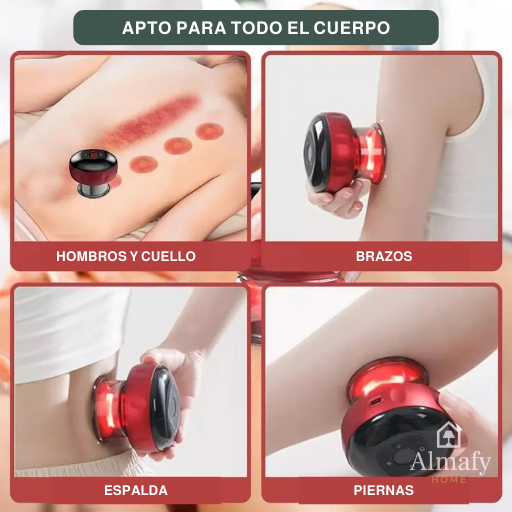 APTO PARA TODO EL CUERPO

HOMBROS Y CUELLO

BRAZOS

ESPALDA

PIERNAS

Almafy
HOME