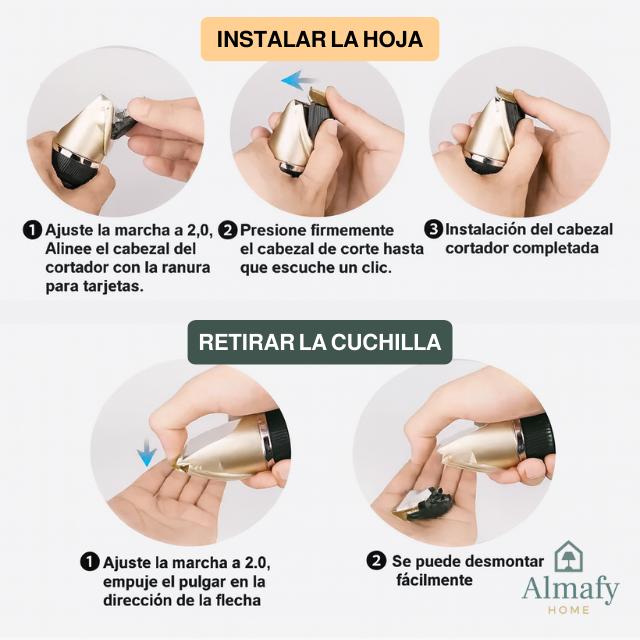 INSTALAR LA HOJA

1 Ajuste la marcha a 2,0, Alinee el cabezal del cortador con la ranura para tarjetas.

2 Presione firmemente el cabezal de corte hasta que escuche un clic.

3 Instalación del cabezal cortador completada

RETIRAR LA CUCHILLA

1 Ajuste la marcha a 2.0, empuje el pulgar en la dirección de la flecha

2 Se puede desmontar fácilmente

Almafy
HOME