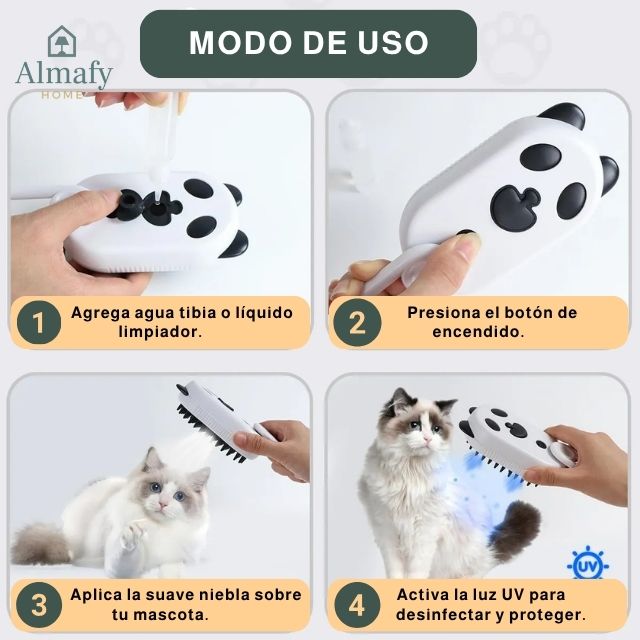 Almafy
HOME

MODO DE USO

1 Agrega agua tibia o líquido limpiador.

2 Presiona el botón de encendido.

3 Aplica la suave niebla sobre tu mascota.

UV

4 Activa la luz UV para desinfectar y proteger.