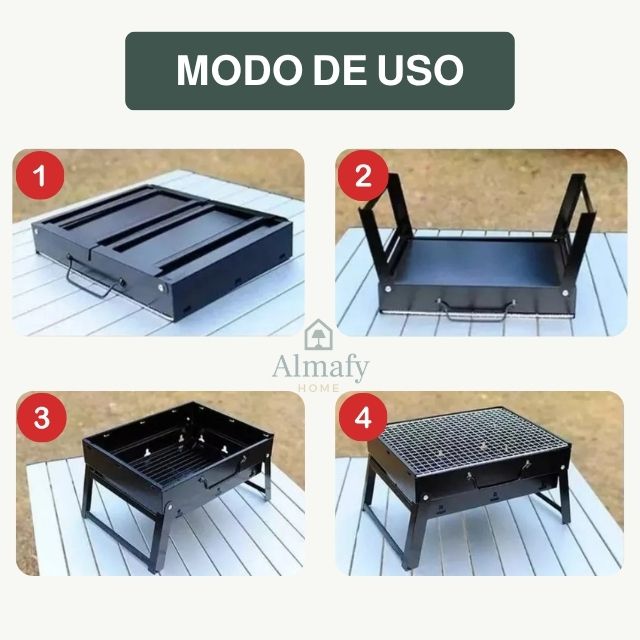 MODO DE USO

1

2

Almafy
HOME

3

4