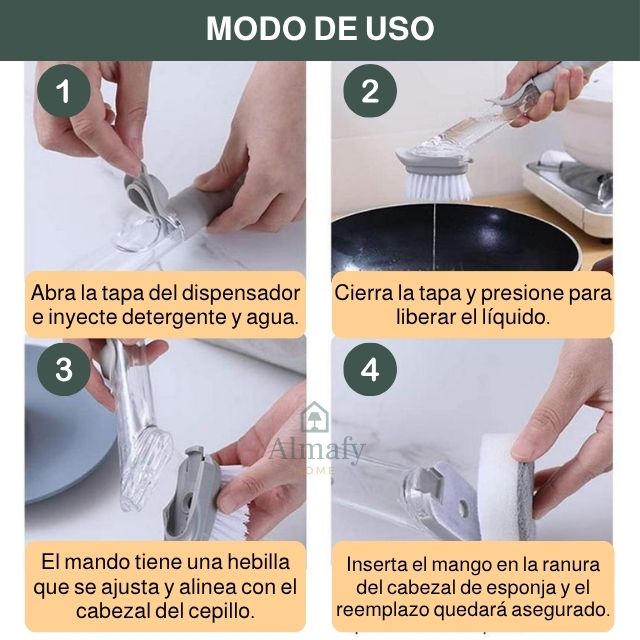 MODO DE USO

1

Abra la tapa del dispensador e inyecte detergente y agua.

2

Cierra la tapa y presione para liberar el líquido.

3

El mando tiene una hebilla que se ajusta y alinea con el cabezal del cepillo.

4

Inserta el mango en la ranura del cabezal de esponja y el reemplazo quedará asegurado.

Almafy
HOME